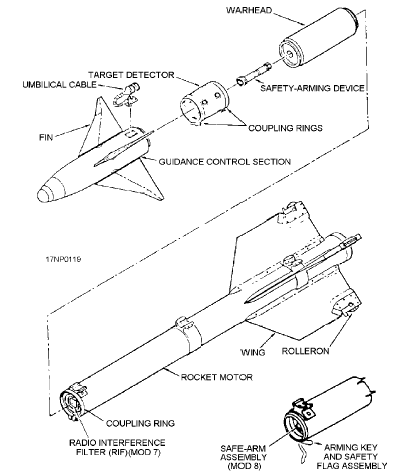 WARHEAD

TARGET DETECTOR

UMBILICAL CABLE

SAFETY-ARMING DEVICE

COUPLING RINGS

FIN

GUIDANCE CONTROL SECTION

17NP0119

WING

ROLLERON

ROCKET MOTOR

COUPLING RING

RADIO INTERFERENCE FILTER (RIF)(MOD 7)

SAFE-ARM ASSEMBLY (MOD 8)

ARMING KEY AND SAFETY FLAG ASSEMBLY